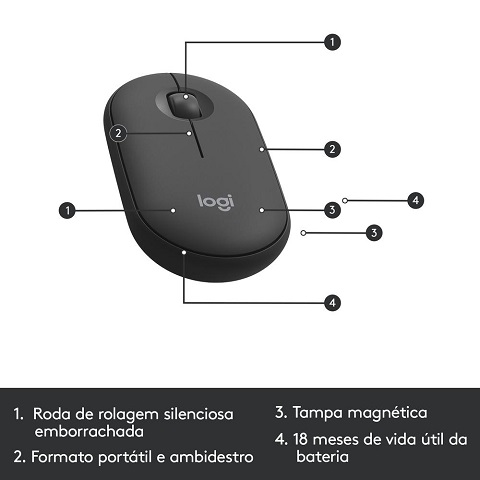 1

2

2

logi

1

3

4

3

4

1. Roda de rolagem silenciosa emborrachada

2. Formato portátil e ambidestro

3. Tampa magnética

4. 18 meses de vida útil da bateria